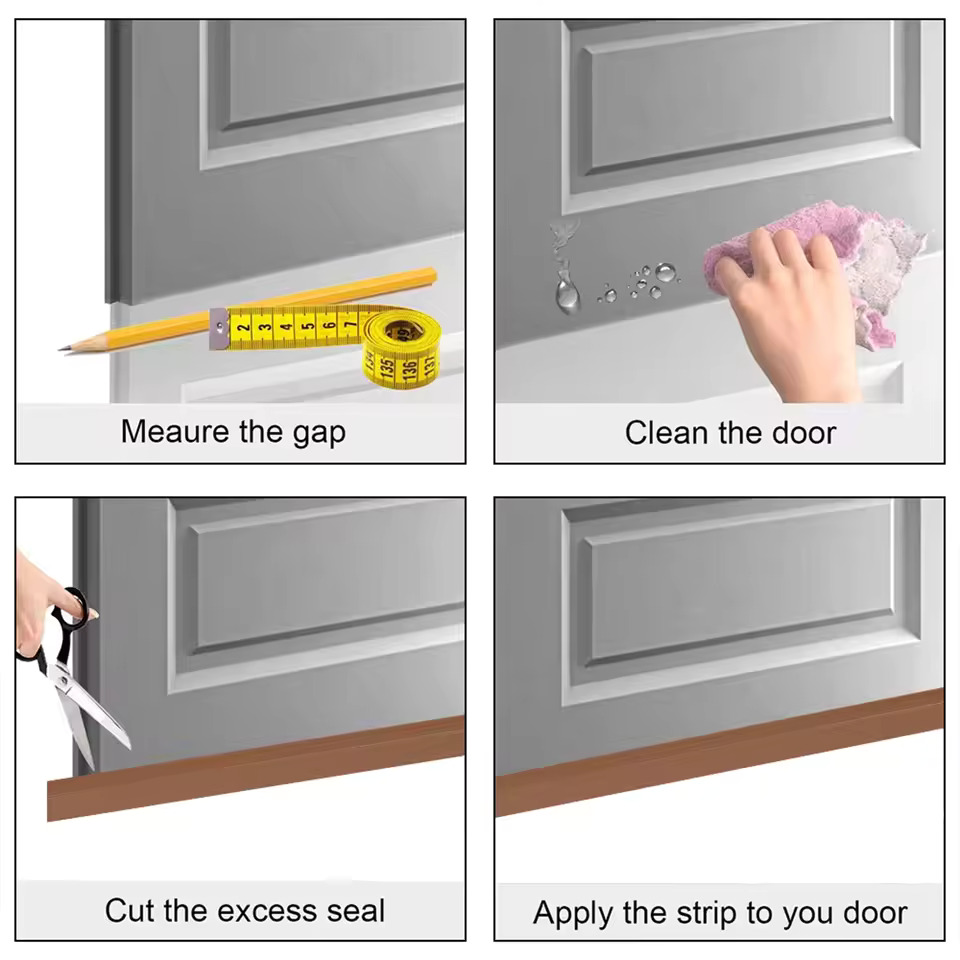 2 3 4 5 6 7 135 136 137

Meaure the gap

Clean the door

Cut the excess seal

Apply the strip to you door