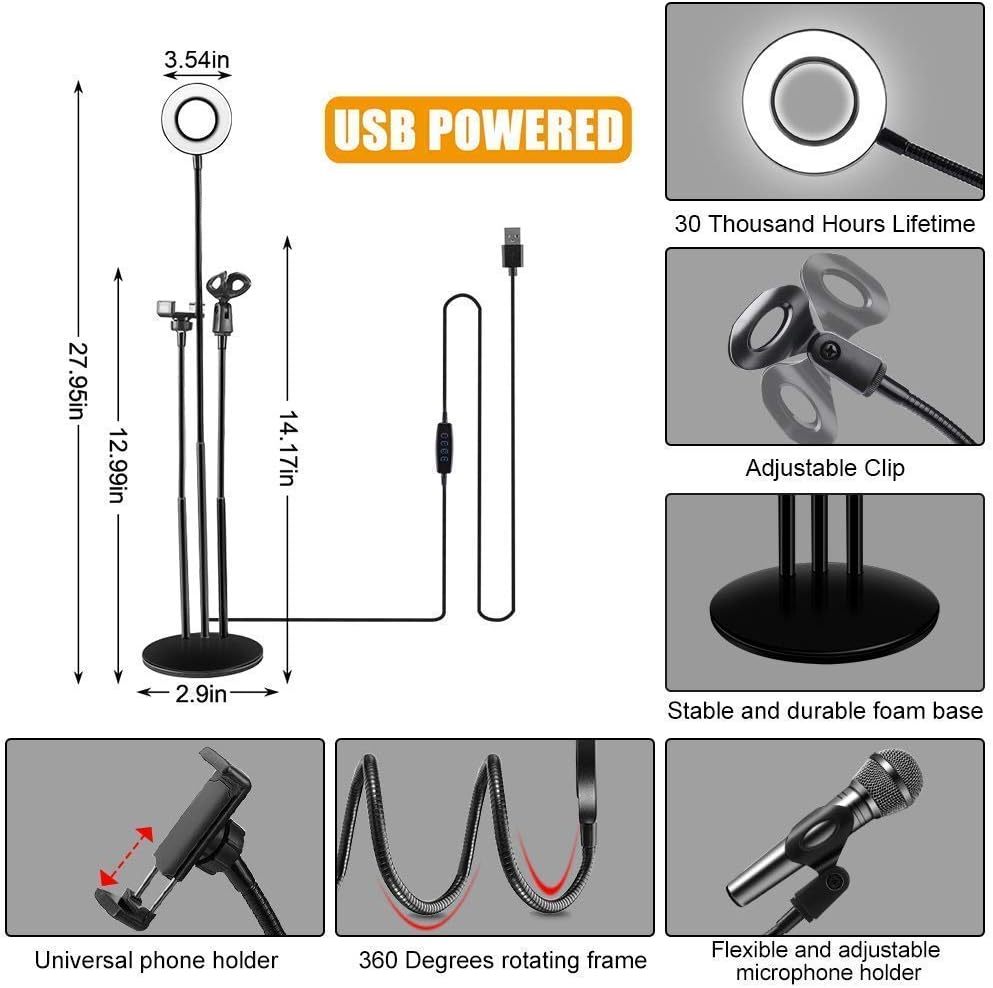 3.54in

USB POWERED

27.95in

12.99in

14.17in

2.9in

30 Thousand Hours Lifetime

Adjustable Clip

Stable and durable foam base

Universal phone holder

360 Degrees rotating frame

Flexible and adjustable microphone holder