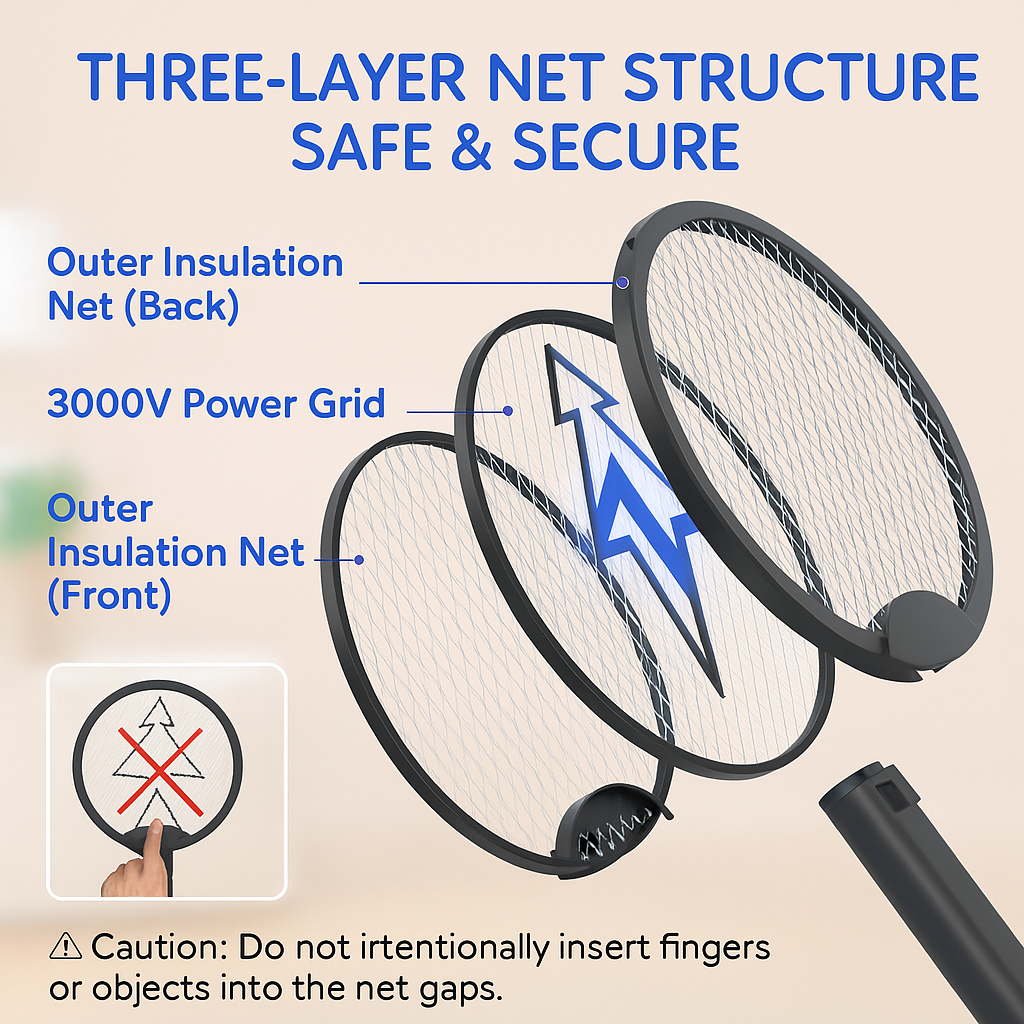 THREE-LAYER NET STRUCTURE
SAFE & SECURE

Outer Insulation Net (Back)

3000V Power Grid

Outer Insulation Net (Front)

⚠ Caution: Do not irtentionally insert fingers or objects into the net gaps.