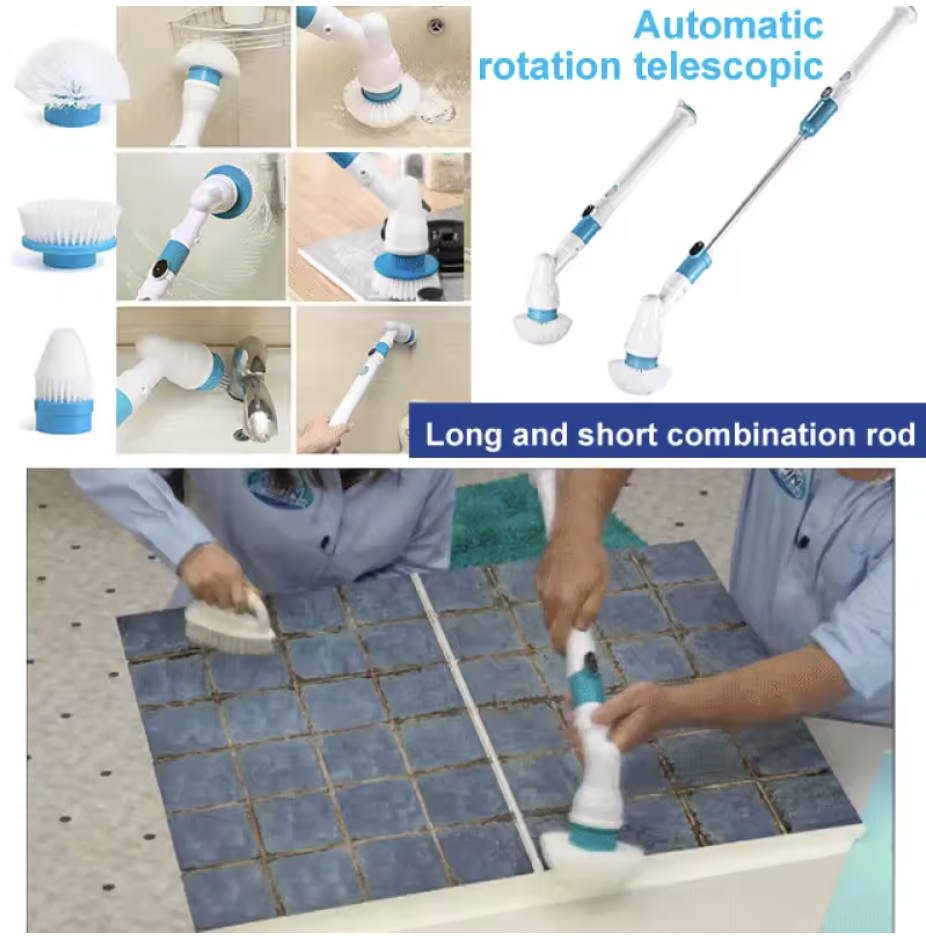 Automatic rotation telescopic

Long and short combination rod