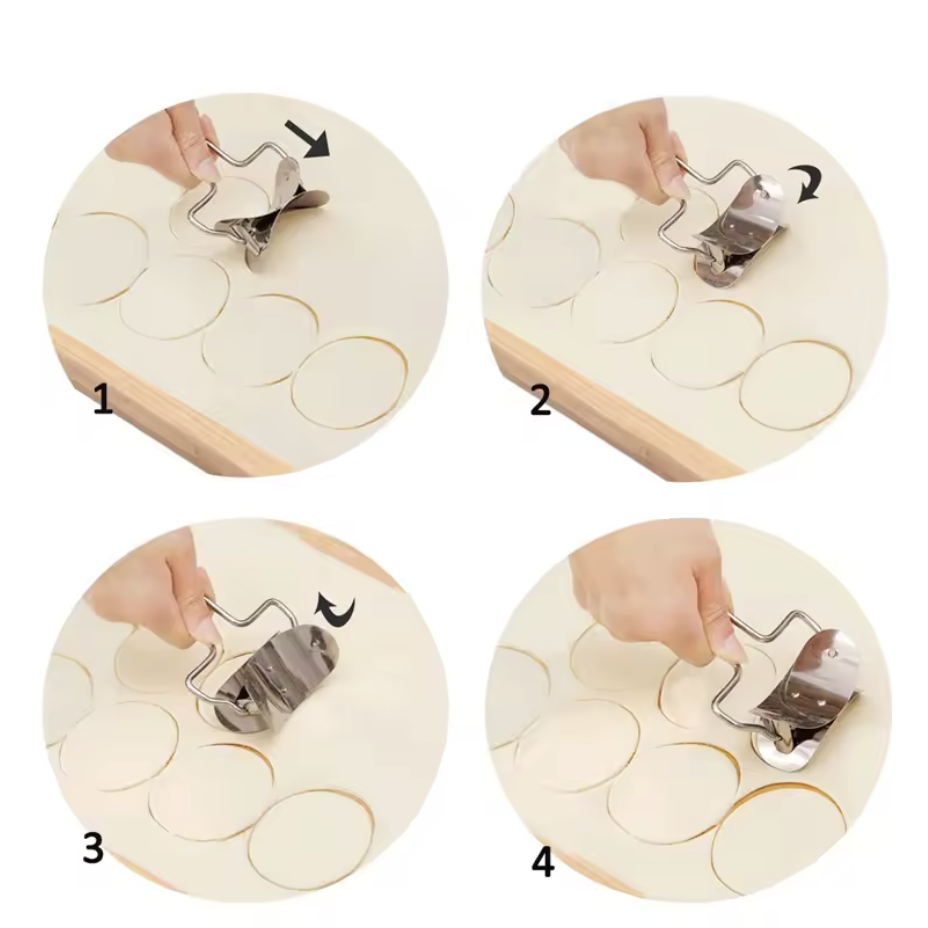 1

2

3

4