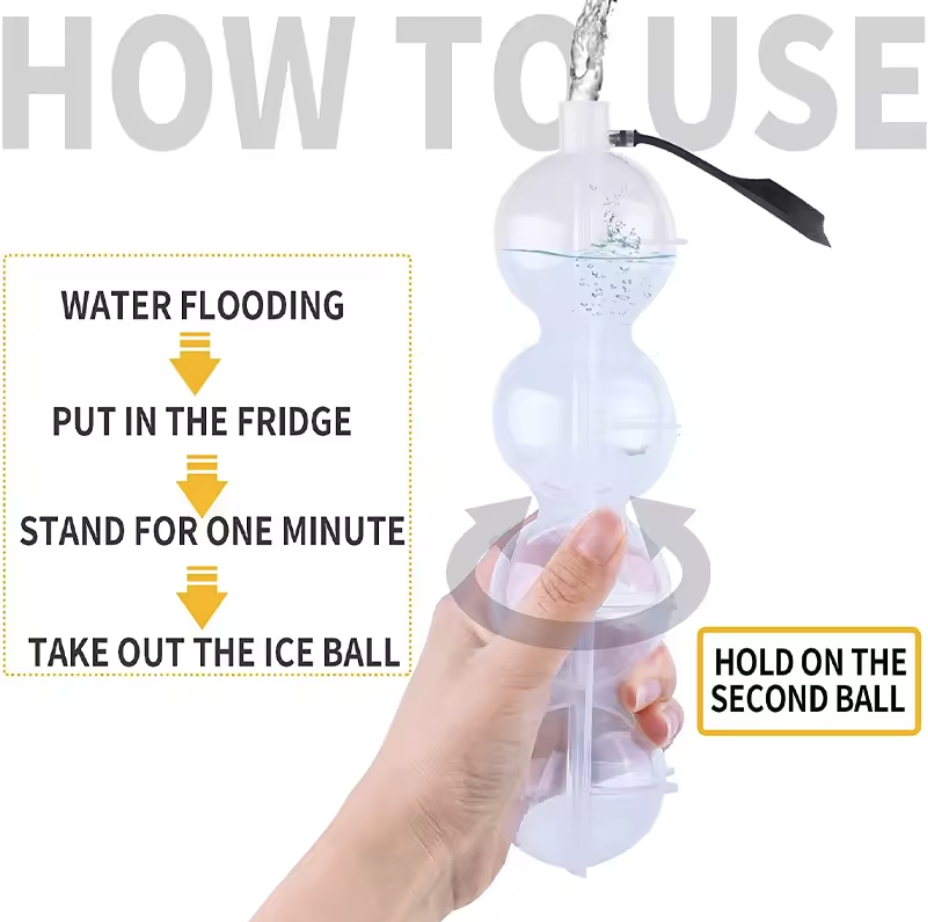 HOW TO USE

WATER FLOODING

PUT IN THE FRIDGE

STAND FOR ONE MINUTE

TAKE OUT THE ICE BALL

HOLD ON THE SECOND BALL