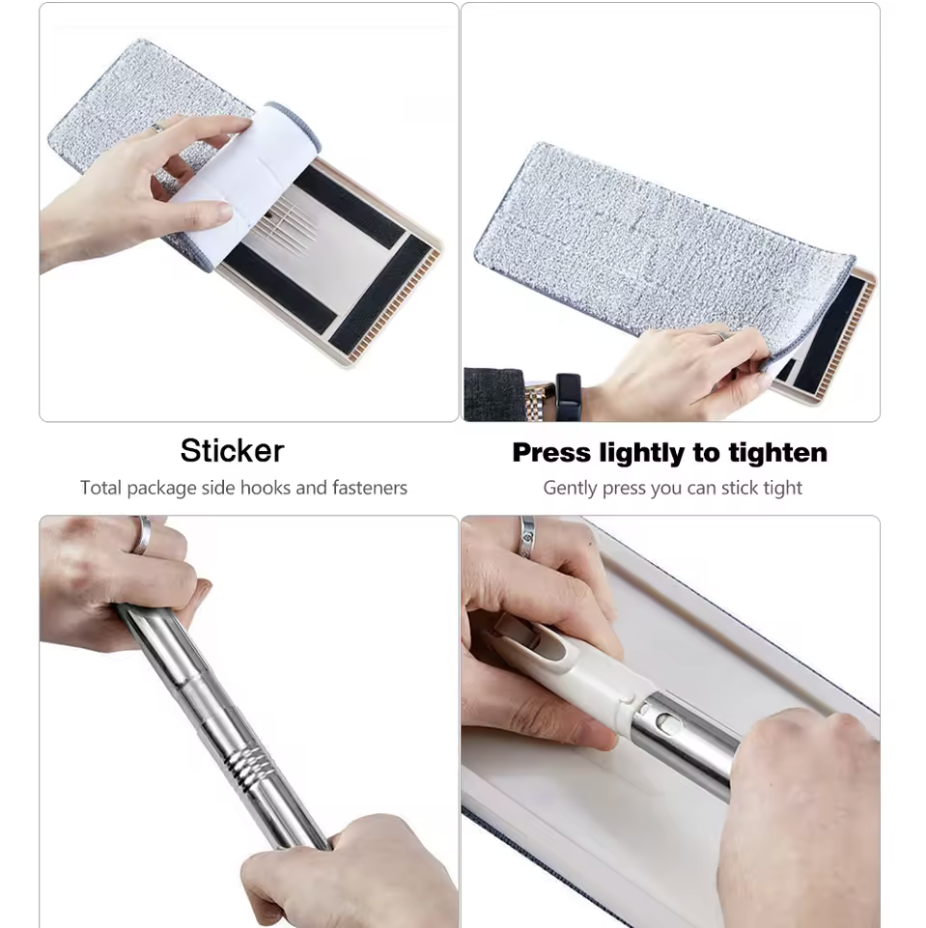 Sticker
Total package side hooks and fasteners

Press lightly to tighten
Gently press you can stick tight