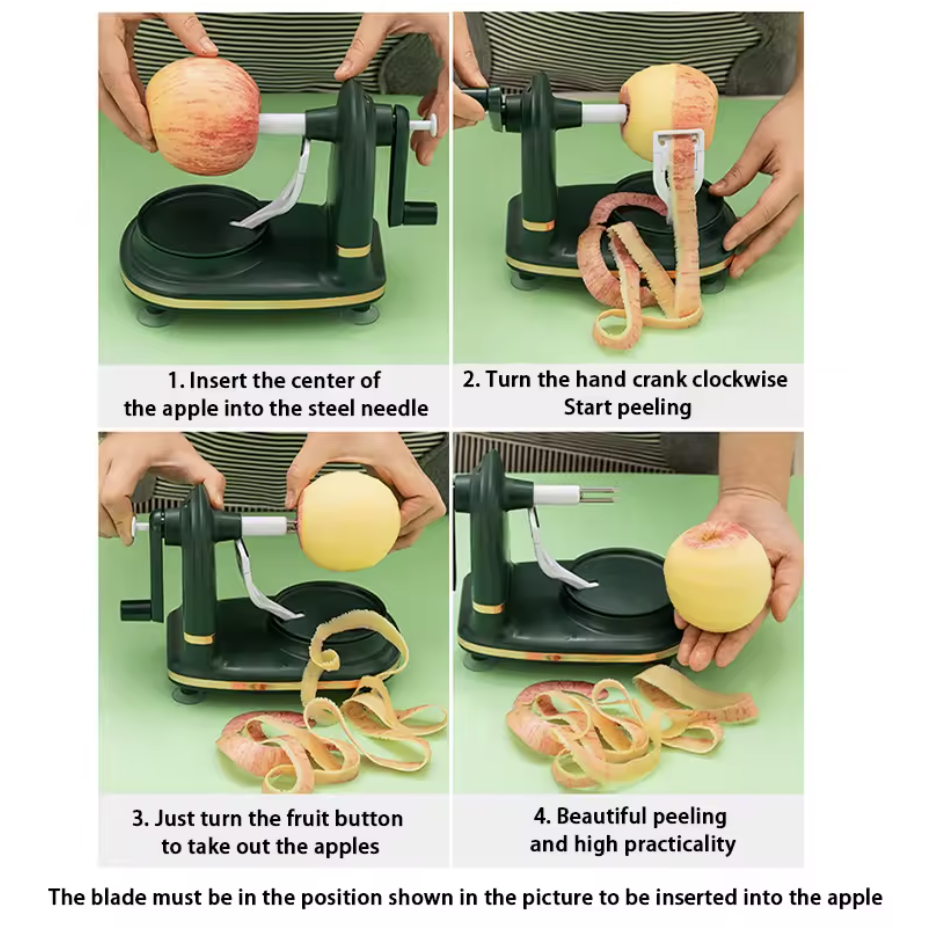 1. Insert the center of the apple into the steel needle

2. Turn the hand crank clockwise Start peeling

3. Just turn the fruit button to take out the apples

4. Beautiful peeling and high practicality

The blade must be in the position shown in the picture to be inserted into the apple