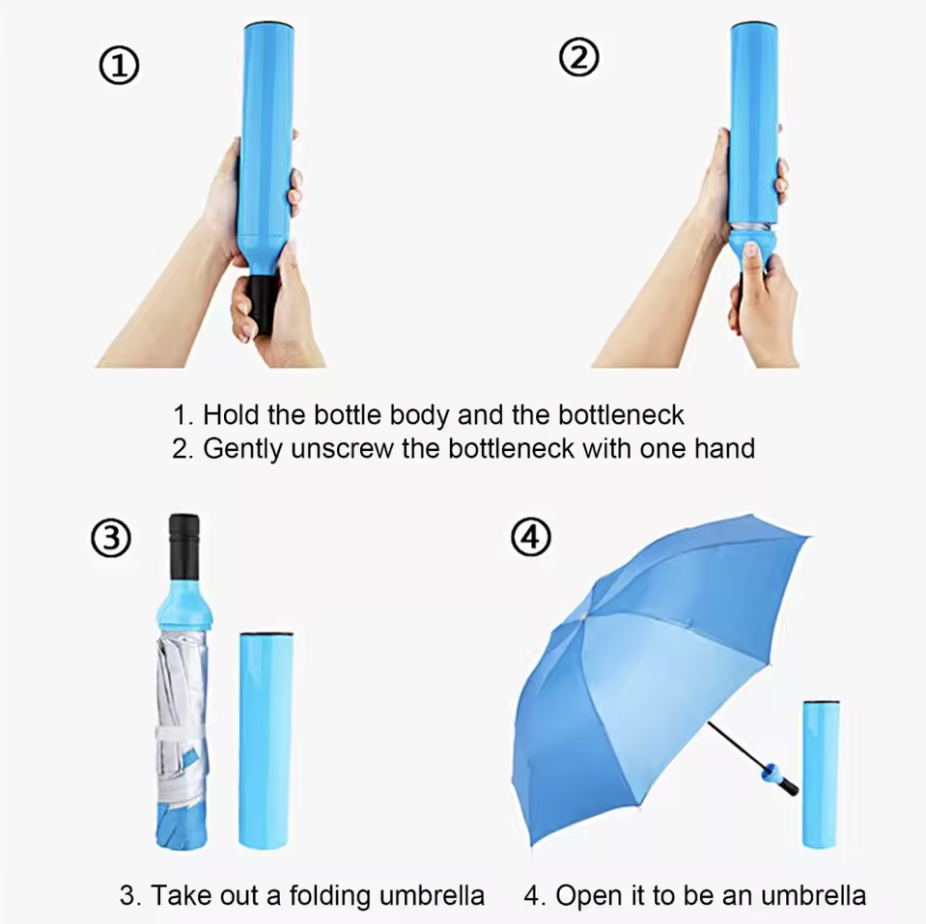 ①

②

1. Hold the bottle body and the bottleneck
2. Gently unscrew the bottleneck with one hand

③

④

3. Take out a folding umbrella

4. Open it to be an umbrella