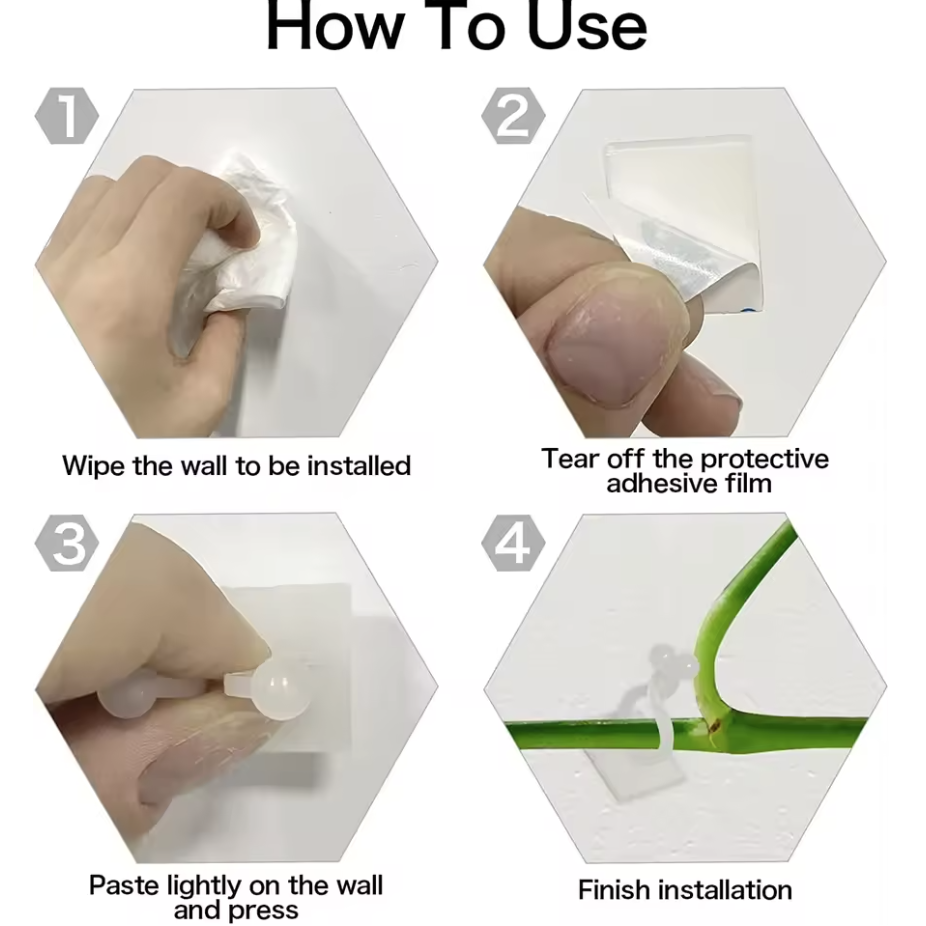 How To Use

1

Wipe the wall to be installed

2

Tear off the protective adhesive film

3

Paste lightly on the wall and press

4

Finish installation