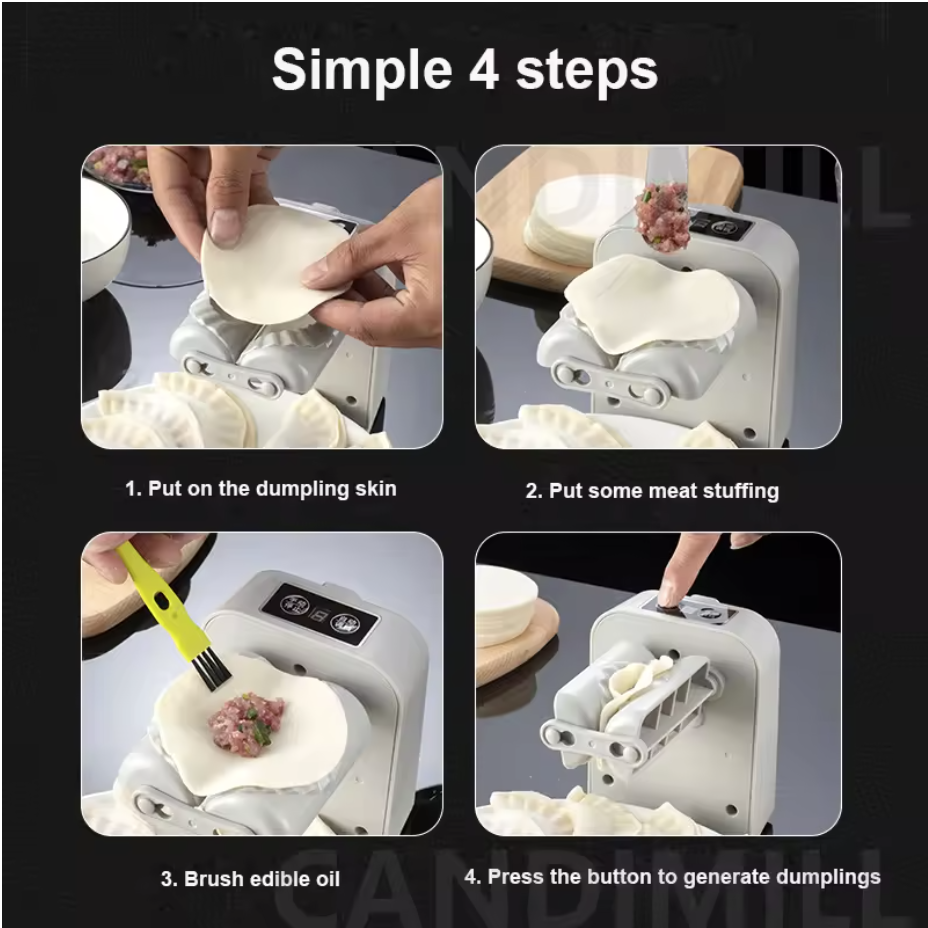 Simple 4 steps

1. Put on the dumpling skin

2. Put some meat stuffing

3. Brush edible oil

4. Press the button to generate dumplings

CANDIMILL