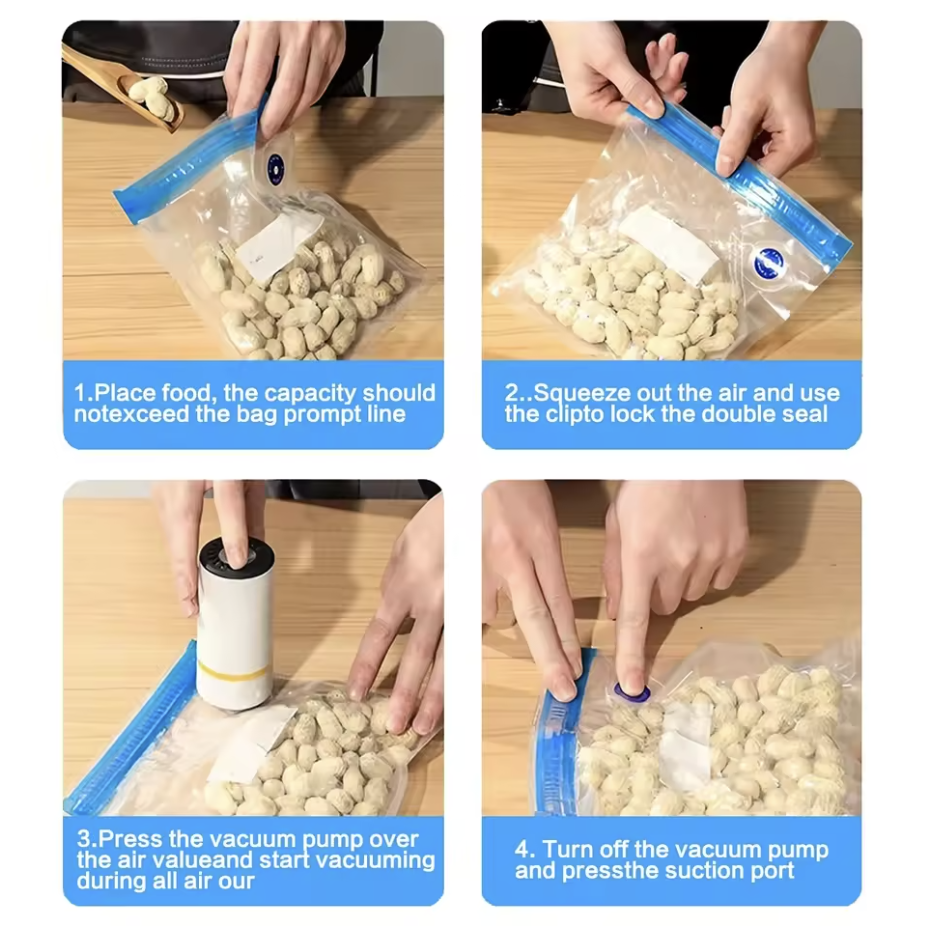 1.Place food, the capacity should notexceed the bag prompt line

2..Squeeze out the air and use the clipto lock the double seal

3.Press the vacuum pump over the air valueand start vacuuming during all air our

4. Turn off the vacuum pump and pressthe suction port