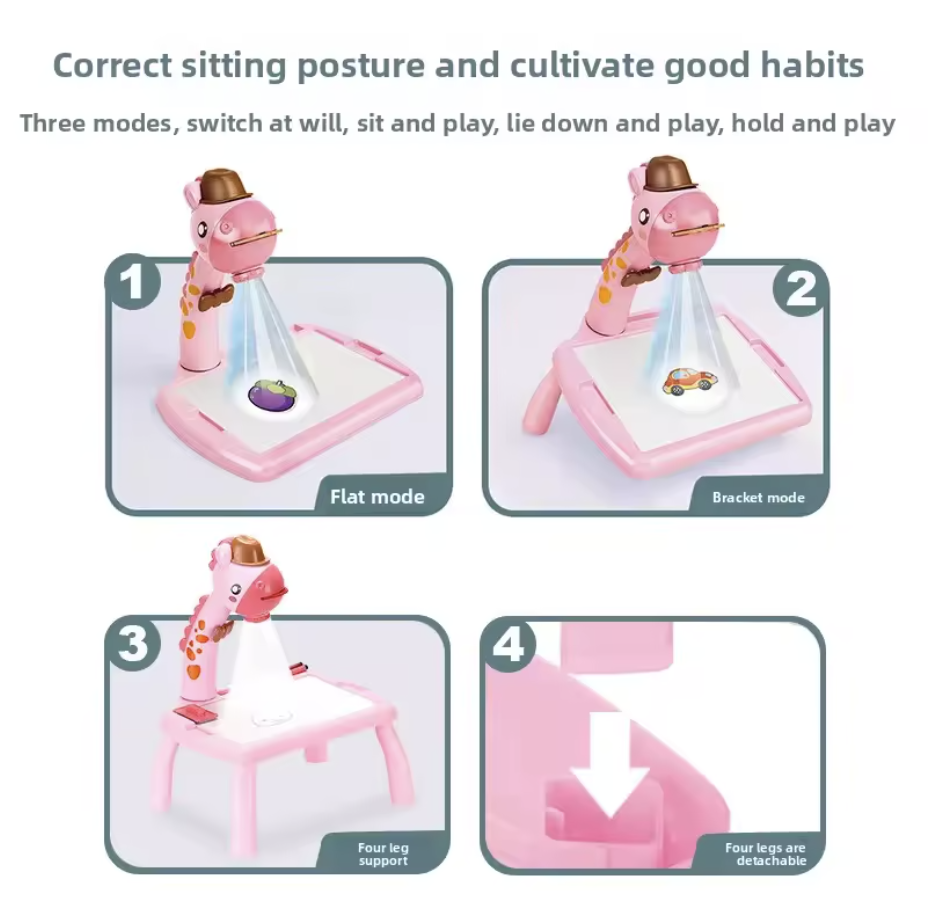 Correct sitting posture and cultivate good habits

Three modes, switch at will, sit and play, lie down and play, hold and play

1

Flat mode

2

Bracket mode

3

Four leg support

4

Four legs are detachable