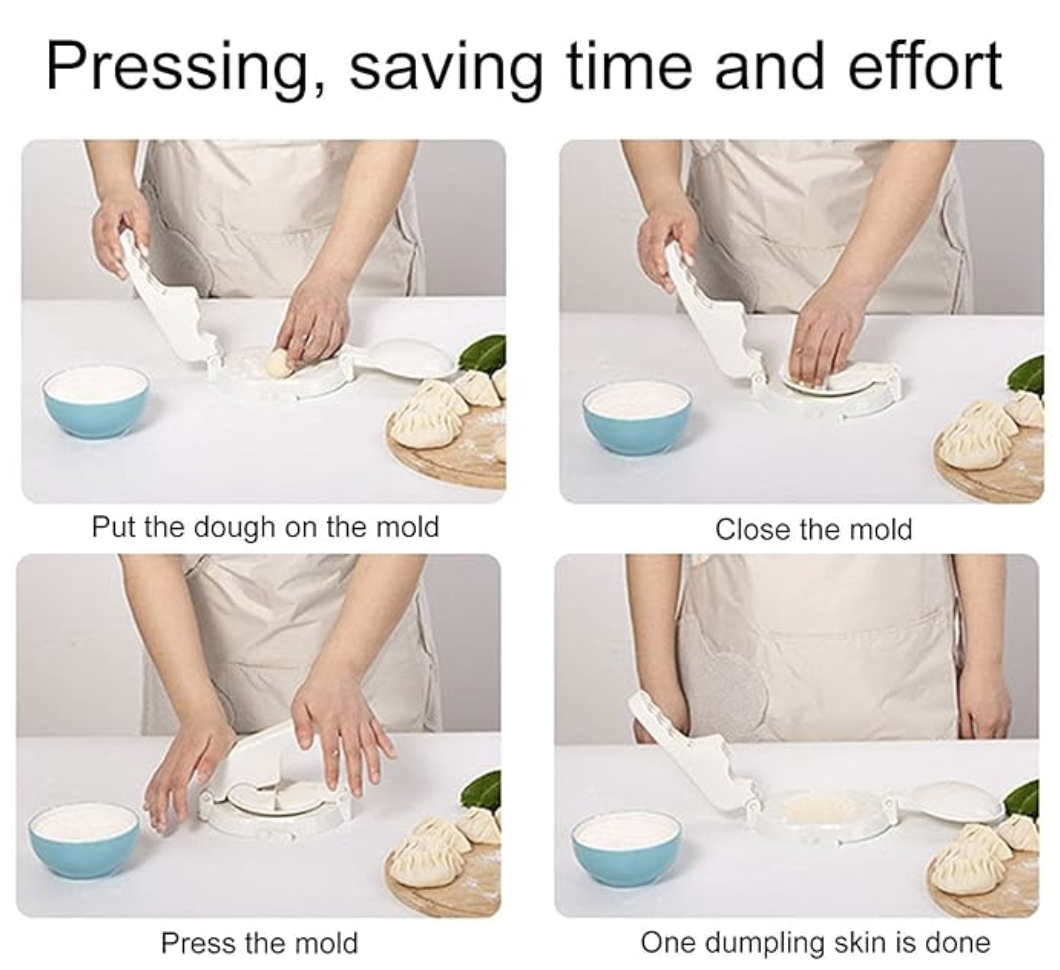 Pressing, saving time and effort

Put the dough on the mold

Close the mold

Press the mold

One dumpling skin is done