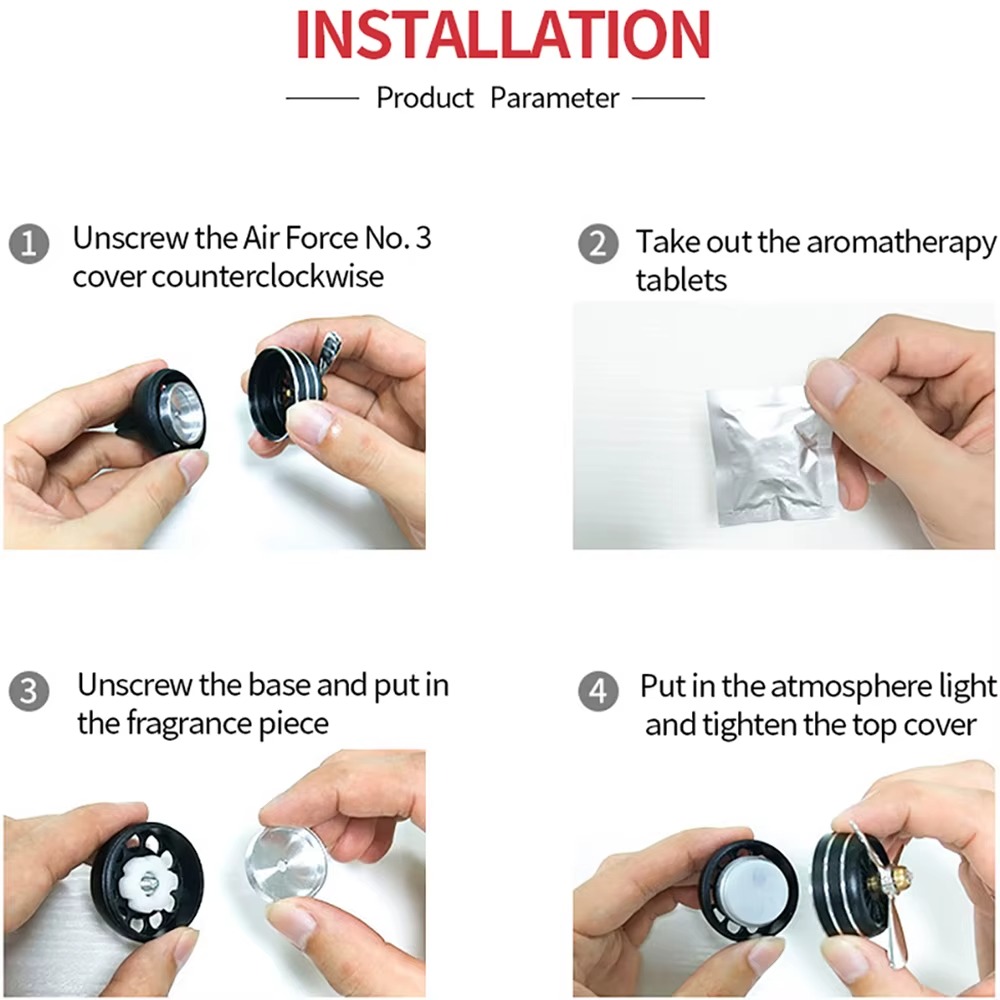 INSTALLATION

Product Parameter

1 Unscrew the Air Force No. 3 cover counterclockwise

2 Take out the aromatherapy tablets

3 Unscrew the base and put in the fragrance piece

4 Put in the atmosphere light and tighten the top cover