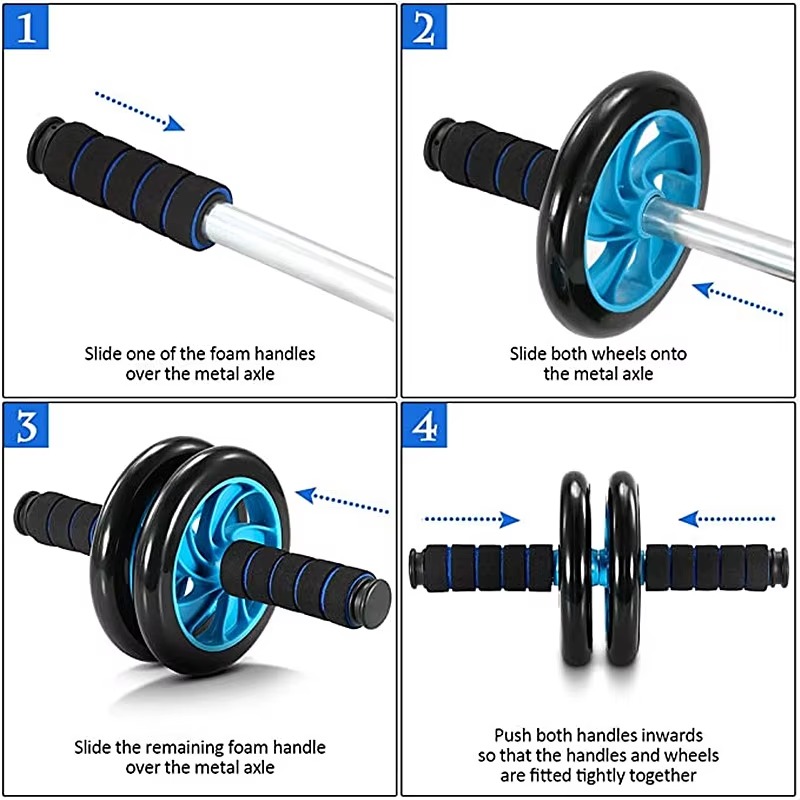 1

Slide one of the foam handles over the metal axle

2

Slide both wheels onto the metal axle

3

Slide the remaining foam handle over the metal axle

4

Push both handles inwards so that the handles and wheels are fitted tightly together