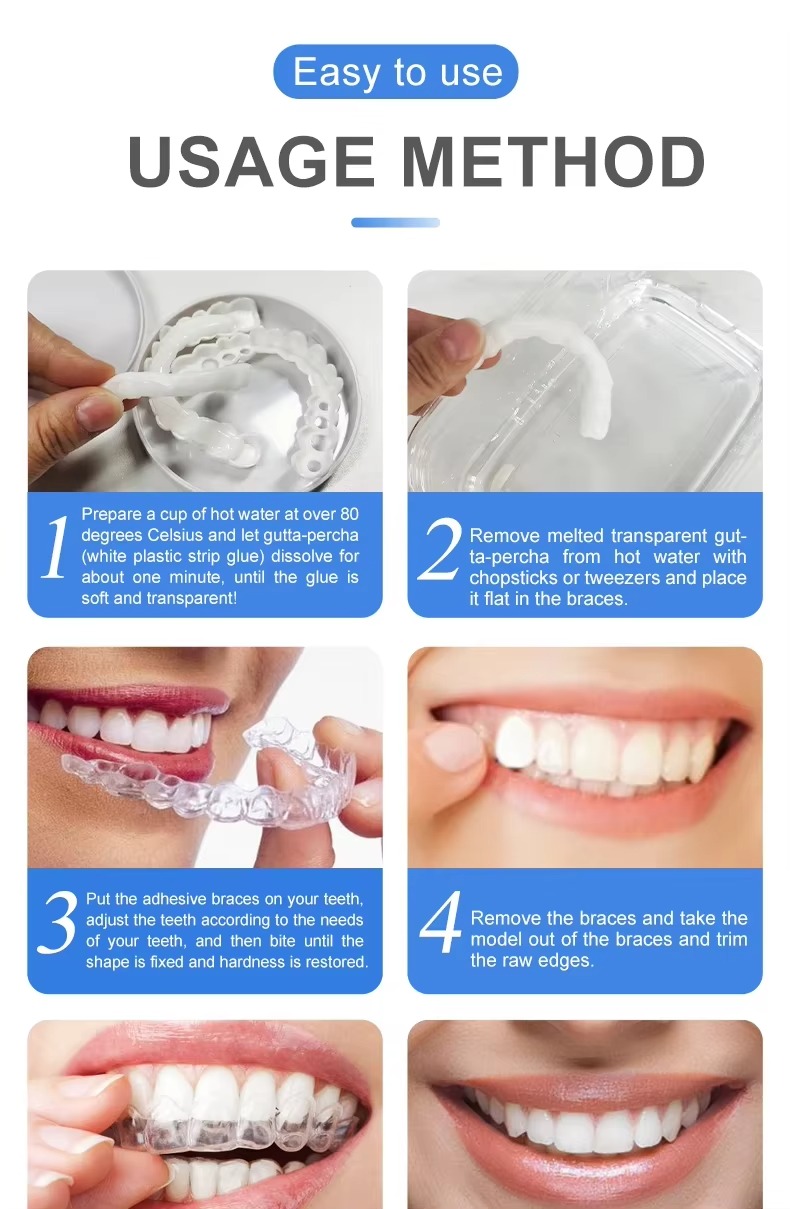 Easy to use

USAGE METHOD

1 Prepare a cup of hot water at over 80 degrees Celsius and let gutta-percha (white plastic strip glue) dissolve for about one minute, until the glue is soft and transparent!

2 Remove melted transparent gutta-percha from hot water with chopsticks or tweezers and place it flat in the braces.

3 Put the adhesive braces on your teeth, adjust the teeth according to the needs of your teeth, and then bite until the shape is fixed and hardness is restored.

4 Remove the braces and take the model out of the braces and trim the raw edges.