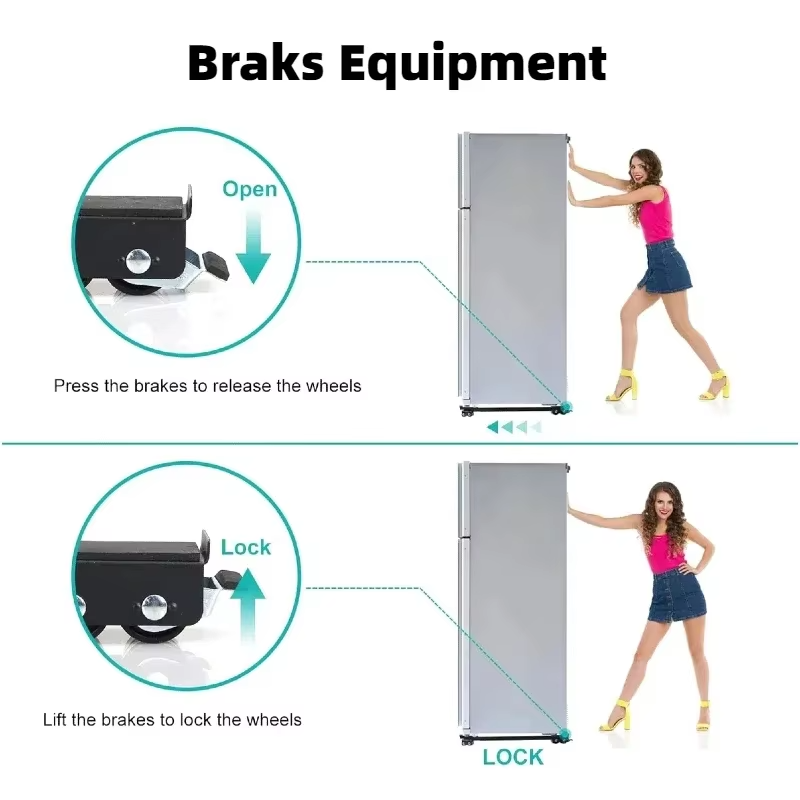 Braks Equipment

Open

Press the brakes to release the wheels

Lock

Lift the brakes to lock the wheels

LOCK