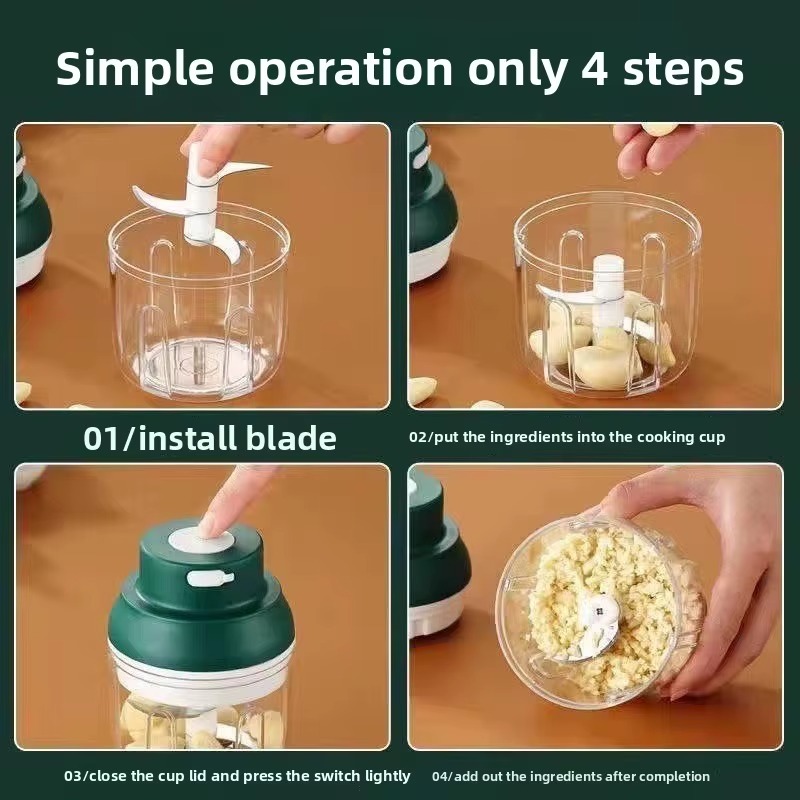 Simple operation only 4 steps

01/install blade

02/put the ingredients into the cooking cup

03/close the cup lid and press the switch lightly

04/add out the ingredients after completion