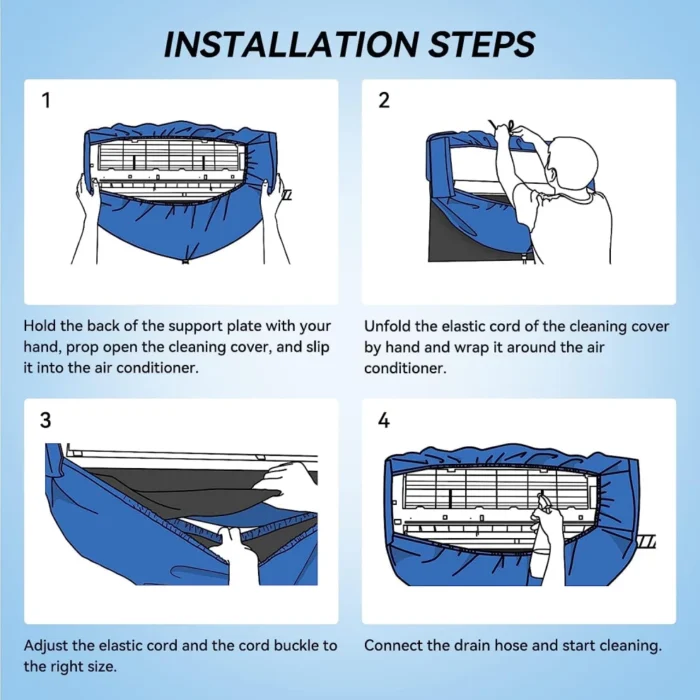 INSTALLATION STEPS

1

Hold the back of the support plate with your hand, prop open the cleaning cover, and slip it into the air conditioner.

2

Unfold the elastic cord of the cleaning cover by hand and wrap it around the air conditioner.

3

Adjust the elastic cord and the cord buckle to the right size.

4

Connect the drain hose and start cleaning.