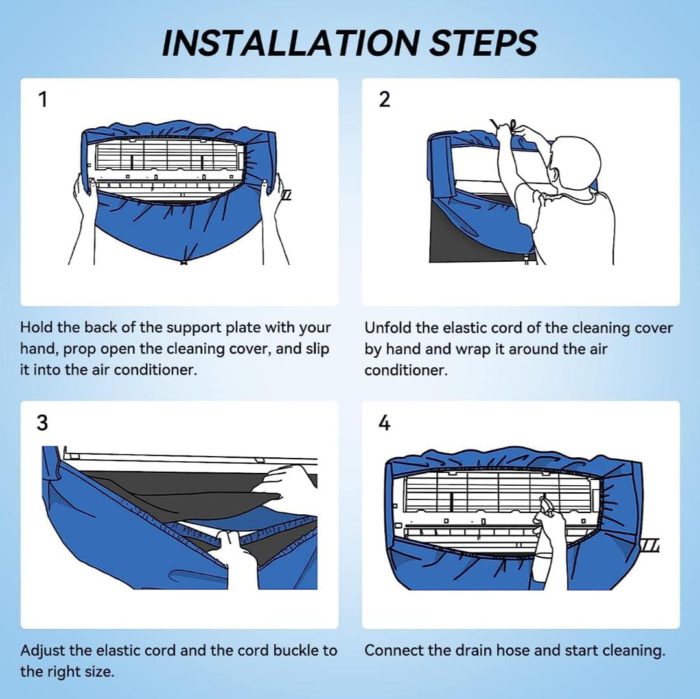 INSTALLATION STEPS

1

Hold the back of the support plate with your hand, prop open the cleaning cover, and slip it into the air conditioner.

2

Unfold the elastic cord of the cleaning cover by hand and wrap it around the air conditioner.

3

Adjust the elastic cord and the cord buckle to the right size.

4

Connect the drain hose and start cleaning.