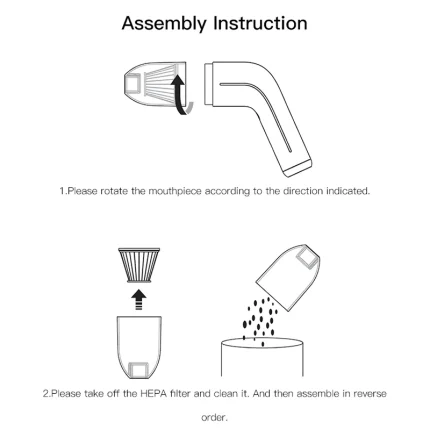 Assembly Instruction

1.Please rotate the mouthpiece according to the direction indicated.

2.Please take off the HEPA filter and clean it. And then assemble in reverse order.