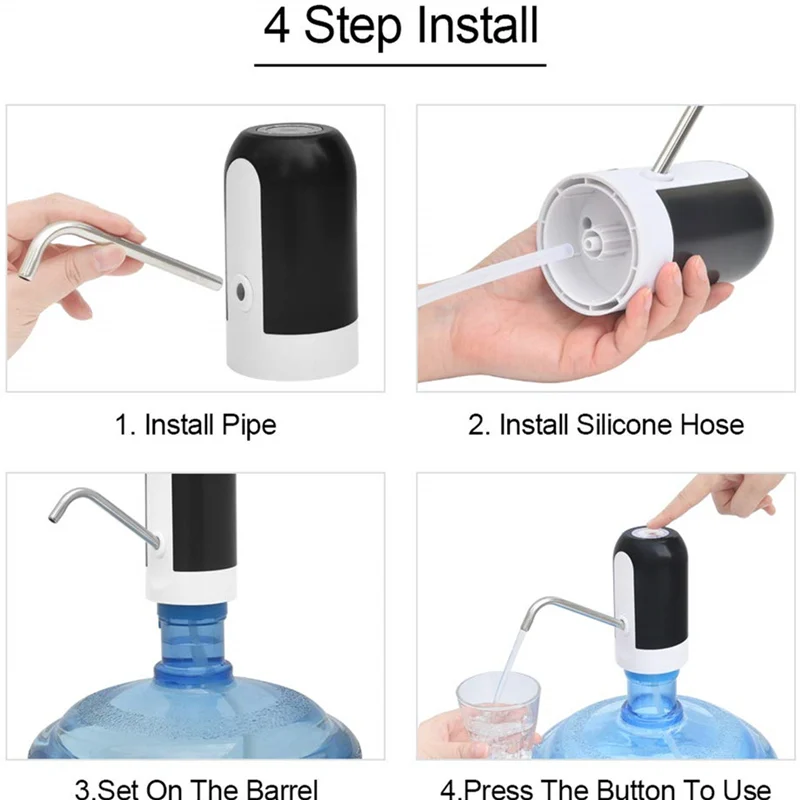 4 Step Install

1. Install Pipe

2. Install Silicone Hose

3.Set On The Barrel

4.Press The Button To Use