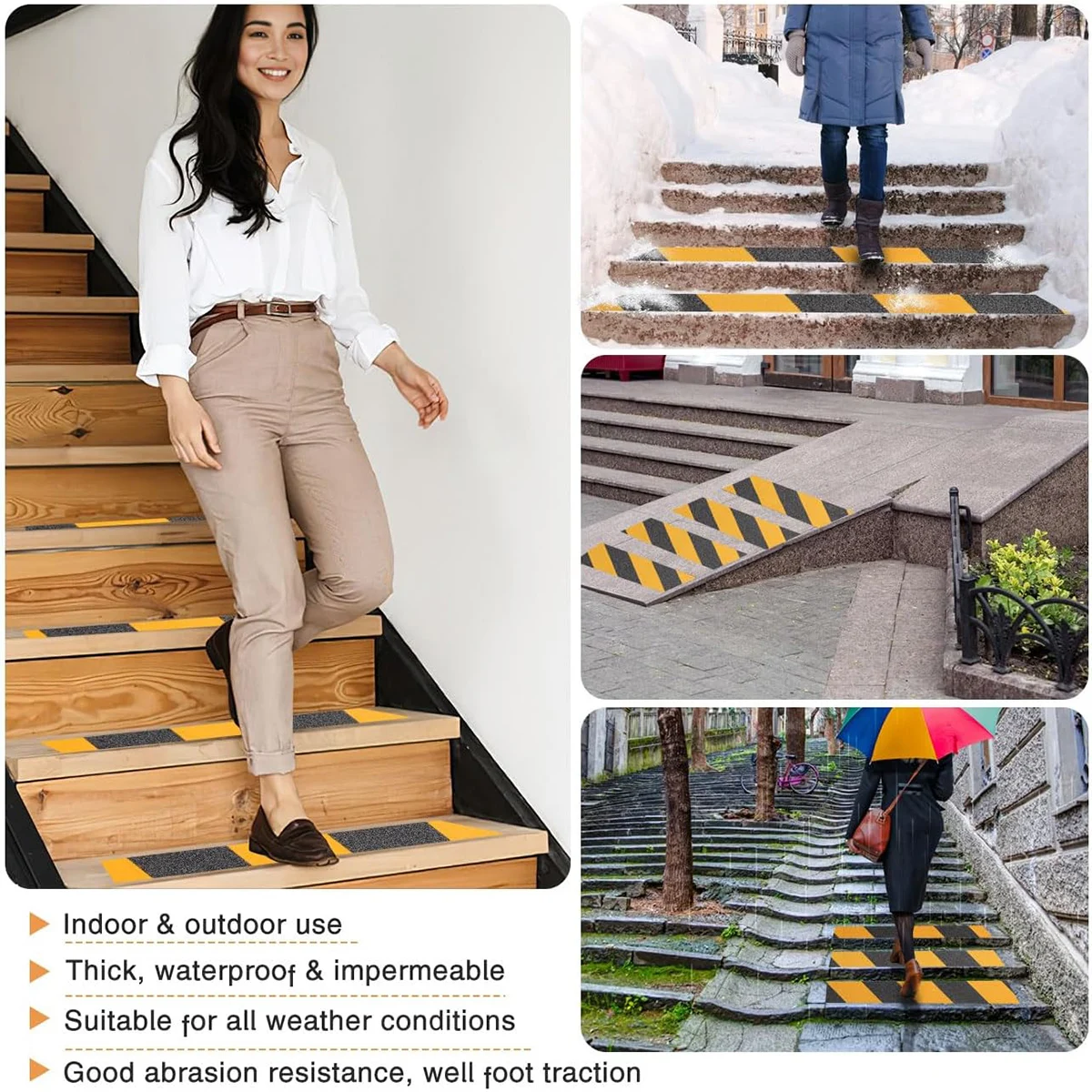 Indoor & outdoor use

Thick, waterproof & impermeable

Suitable for all weather conditions

Good abrasion resistance, well foot traction