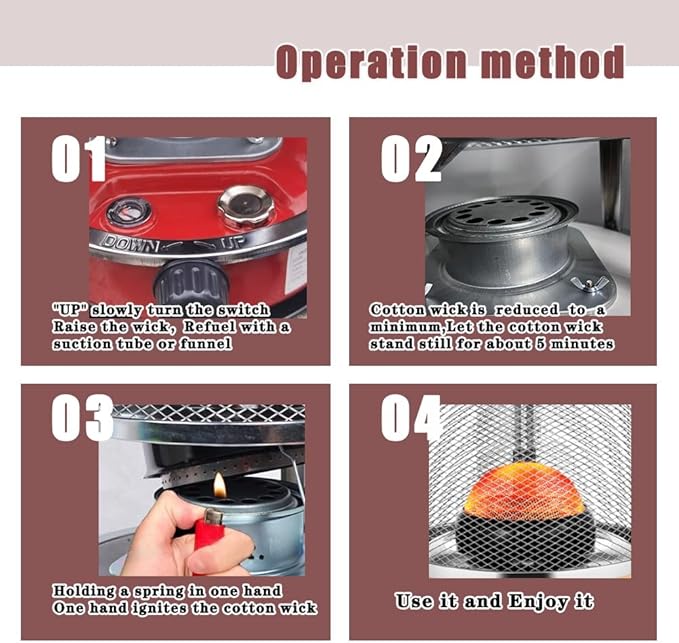 Operation method

01

DOWN UP

"UP" slowly turn the switch Raise the wick, Refuel with a suction tube or funnel

02

Cotton wick is reduced to a minimum,Let the cotton wick stand still for about 5 minutes

03

Holding a spring in one hand One hand ignites the cotton wick

04

Use it and Enjoy it