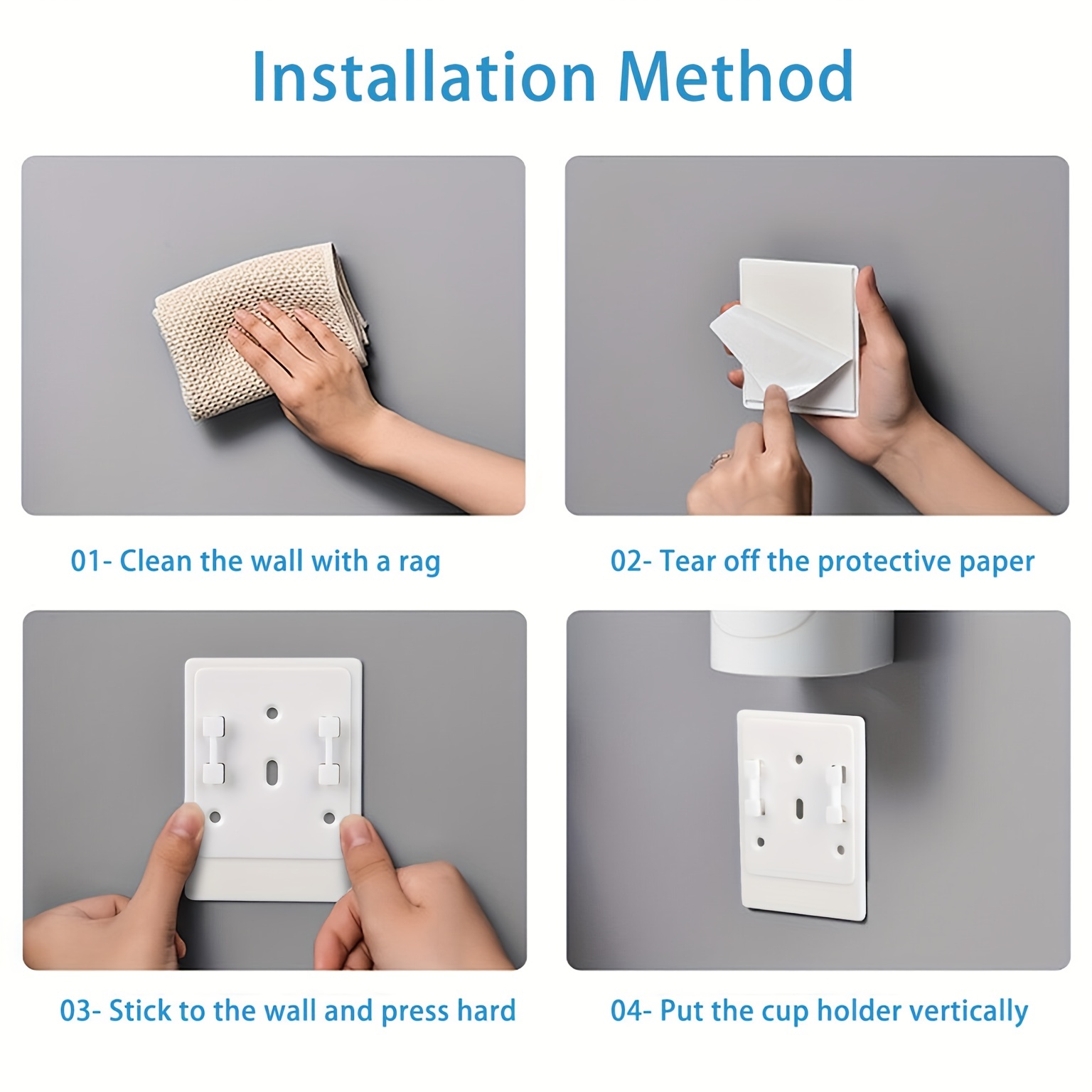 Installation Method

01- Clean the wall with a rag

02- Tear off the protective paper

03- Stick to the wall and press hard

04- Put the cup holder vertically