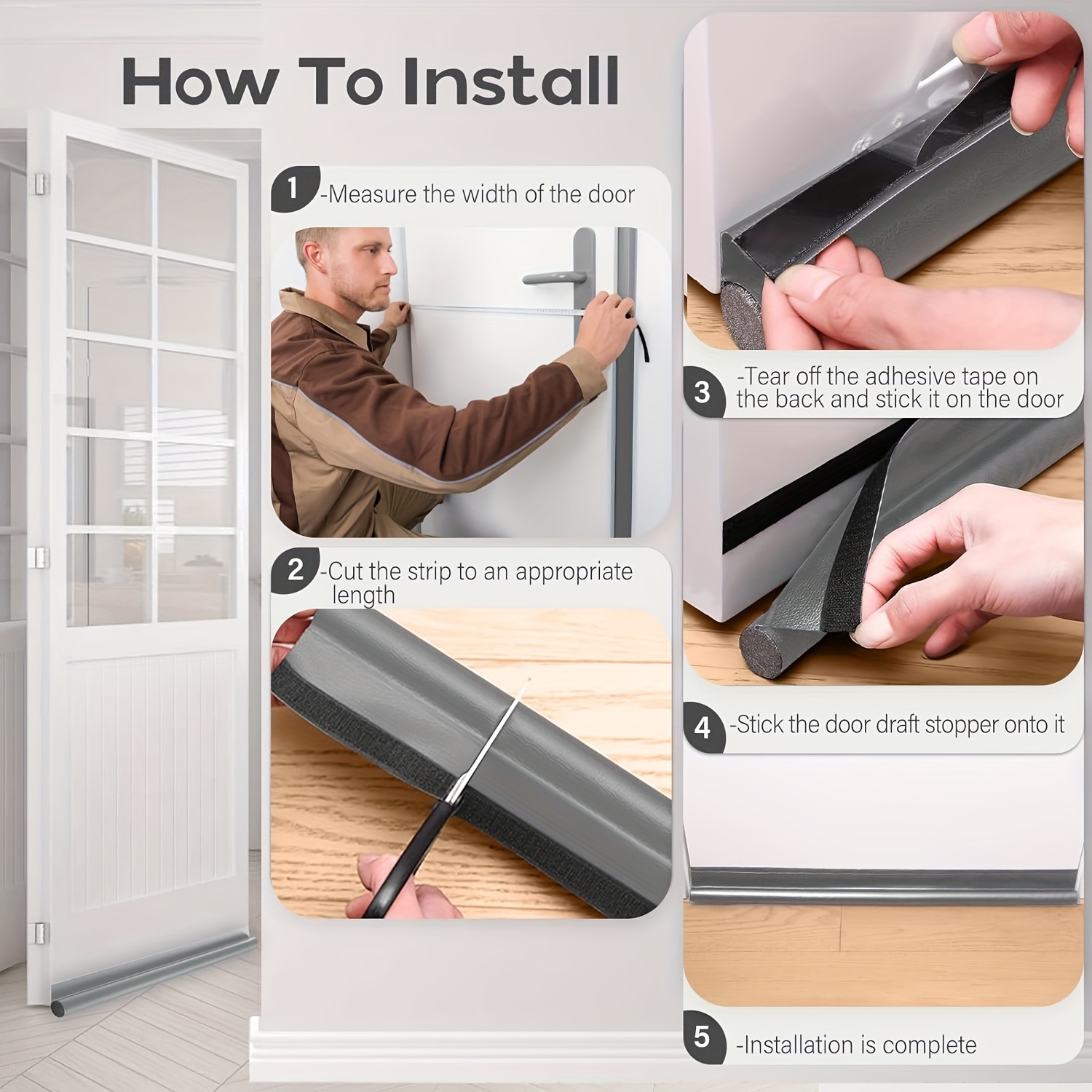 How To Install

1 -Measure the width of the door

2 -Cut the strip to an appropriate length

3 -Tear off the adhesive tape on the back and stick it on the door

4 -Stick the door draft stopper onto it

5 -Installation is complete