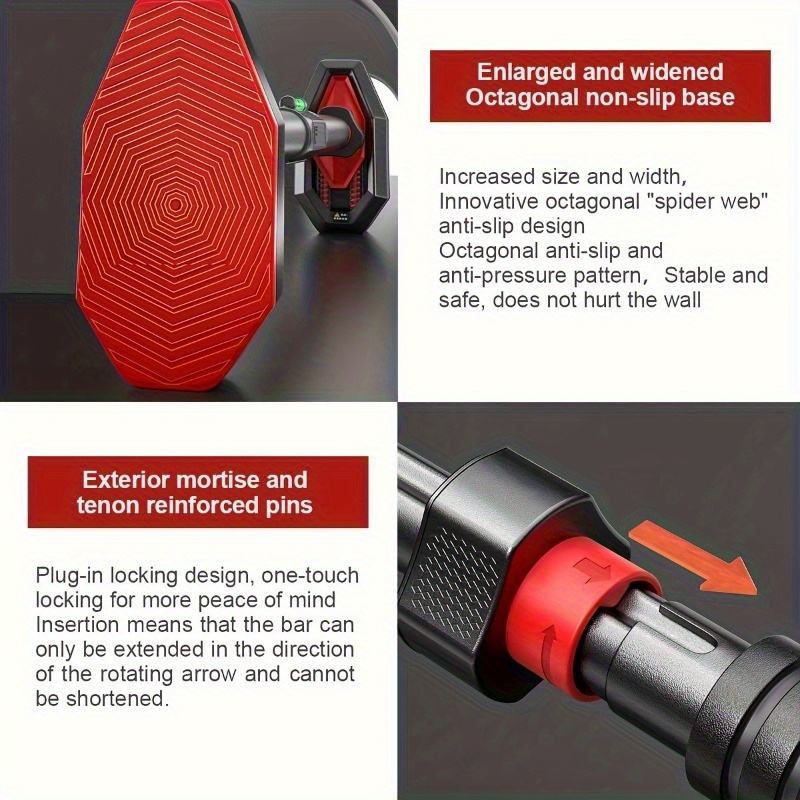 Enlarged and widened Octagonal non-slip base

Increased size and width, Innovative octagonal "spider web" anti-slip design
Octagonal anti-slip and anti-pressure pattern, Stable and safe, does not hurt the wall

Exterior mortise and tenon reinforced pins

Plug-in locking design, one-touch locking for more peace of mind
Insertion means that the bar can only be extended in the direction of the rotating arrow and cannot be shortened.