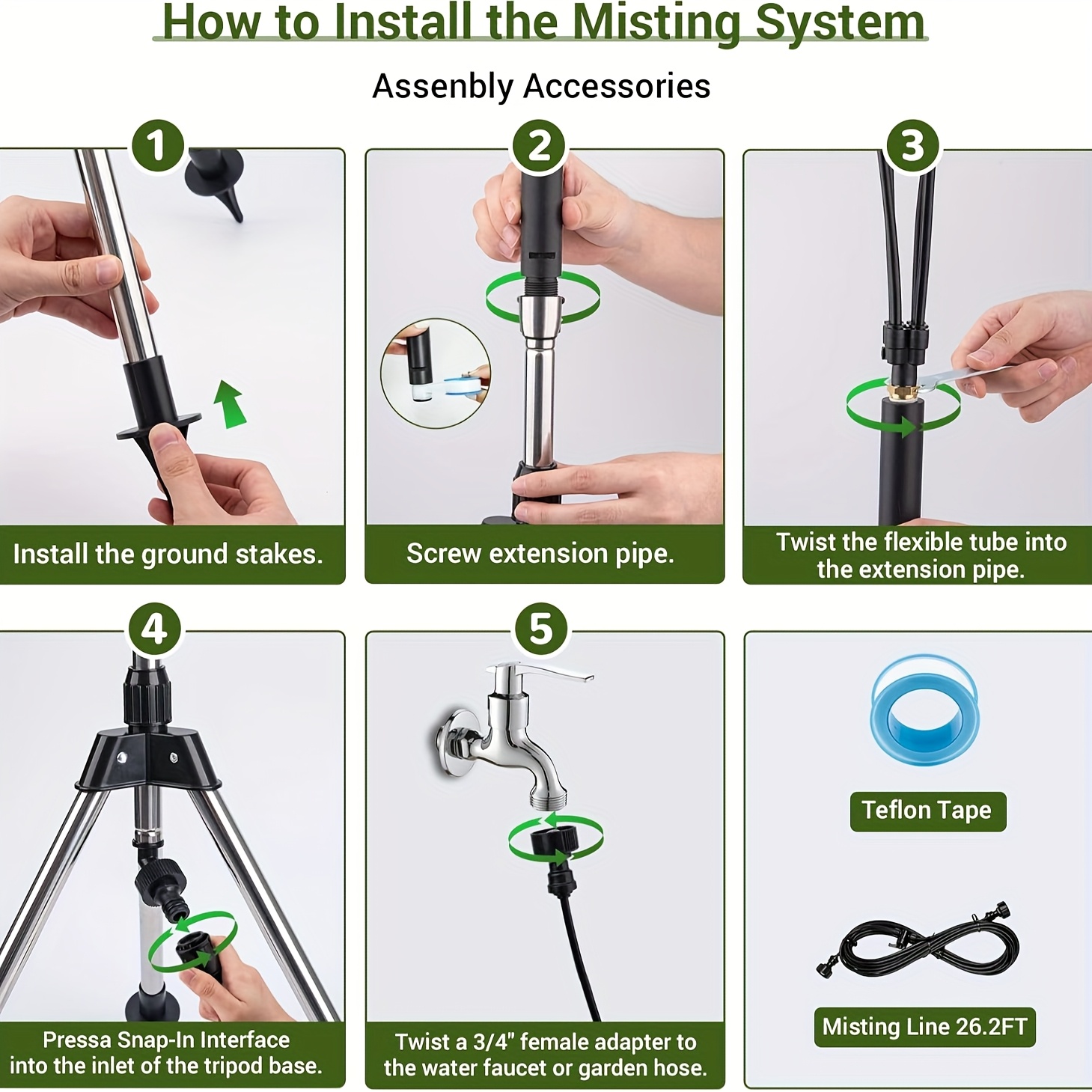 How to Install the Misting System

Assenbly Accessories

1

Install the ground stakes.

2

Screw extension pipe.

3

Twist the flexible tube into the extension pipe.

4

Pressa Snap-In Interface into the inlet of the tripod base.

5

Twist a 3/4" female adapter to the water faucet or garden hose.

Teflon Tape

Misting Line 26.2FT