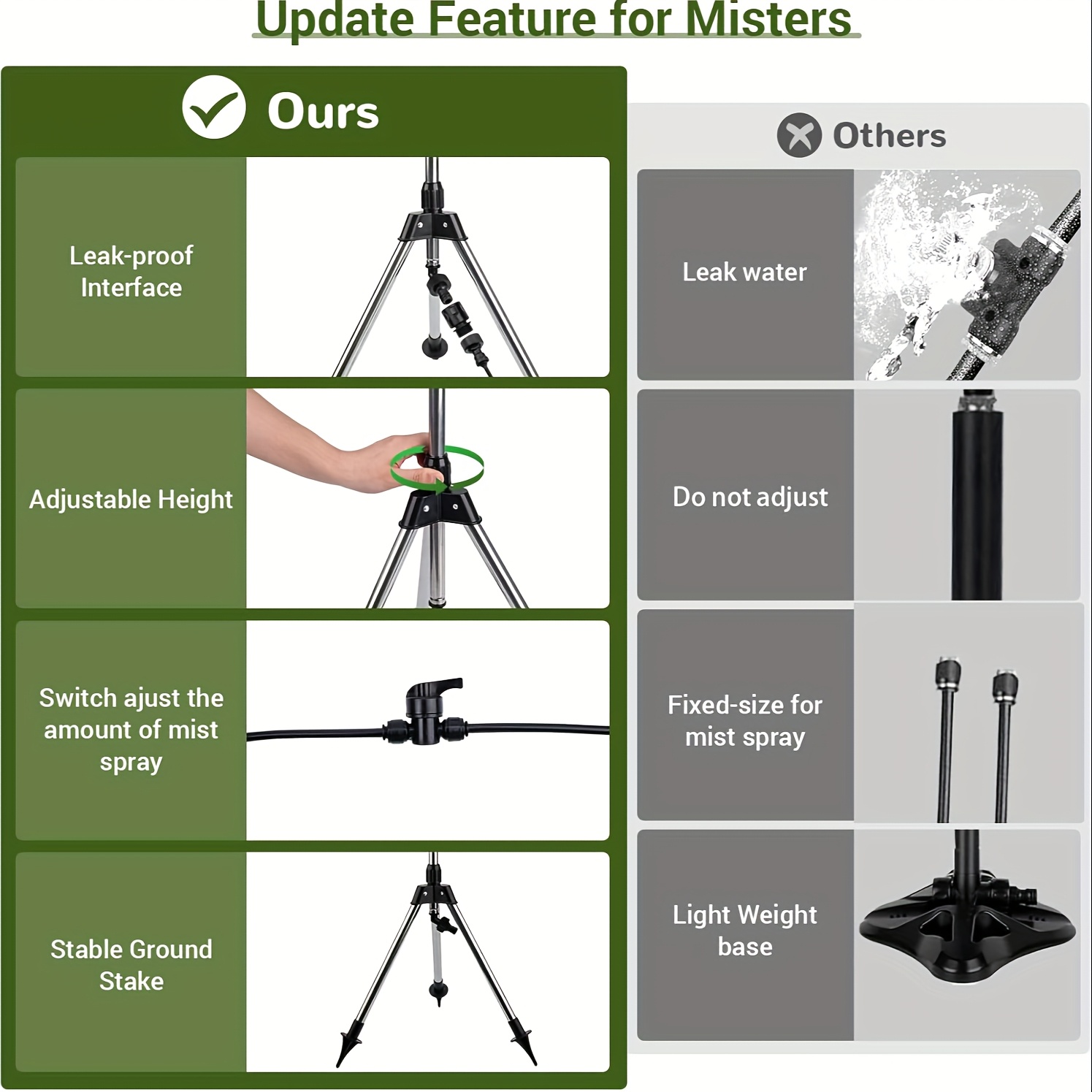 Update Feature for Misters

Ours

Leak-proof Interface

Adjustable Height

Switch ajust the amount of mist spray

Stable Ground Stake

Others

Leak water

Do not adjust

Fixed-size for mist spray

Light Weight base